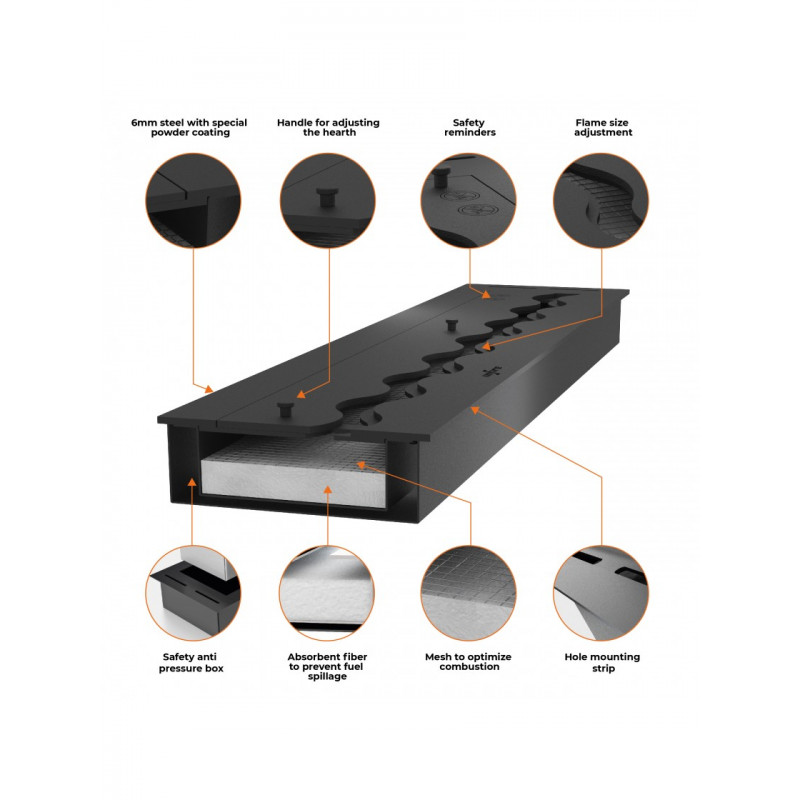 6mm steel with special powder coating

Handle for adjusting the hearth

Safety reminders

Flame size adjustment

Safety anti pressure box

Absorbent fiber to prevent fuel spillage

Mesh to optimize combustion

Hole mounting strip