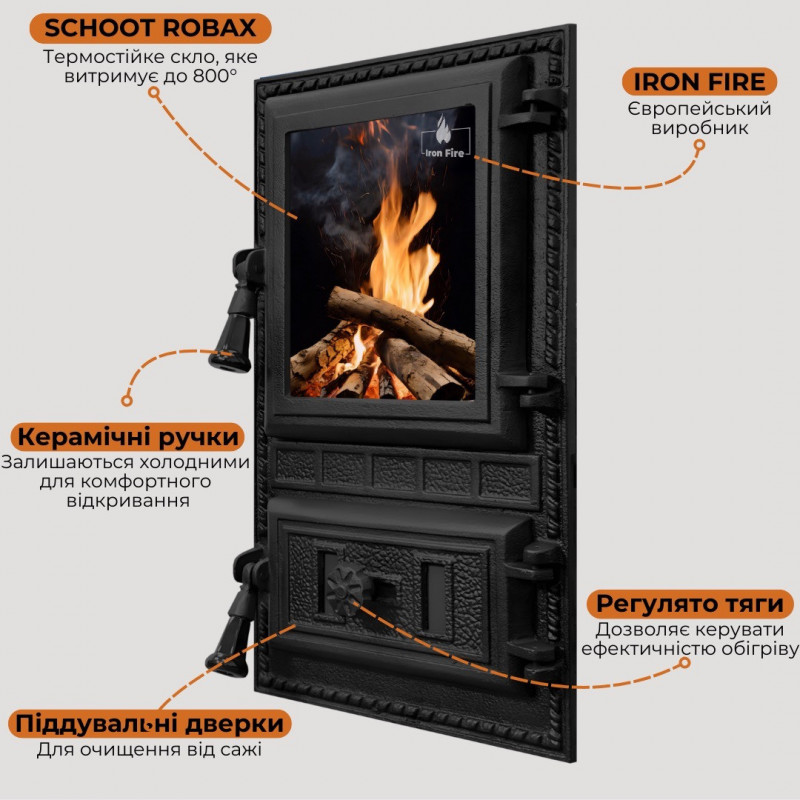 SCHOOT ROBAX
Термостійке скло, яке витримує до 800°

IRON FIRE
Європейський виробник

Iron Fire

Керамічні ручки
Залишаються холодними для комфортного відкривання

Регулято тяги
Дозволяє керувати ефективністю обігріву

Піддувальні дверки
Для очищення від сажі