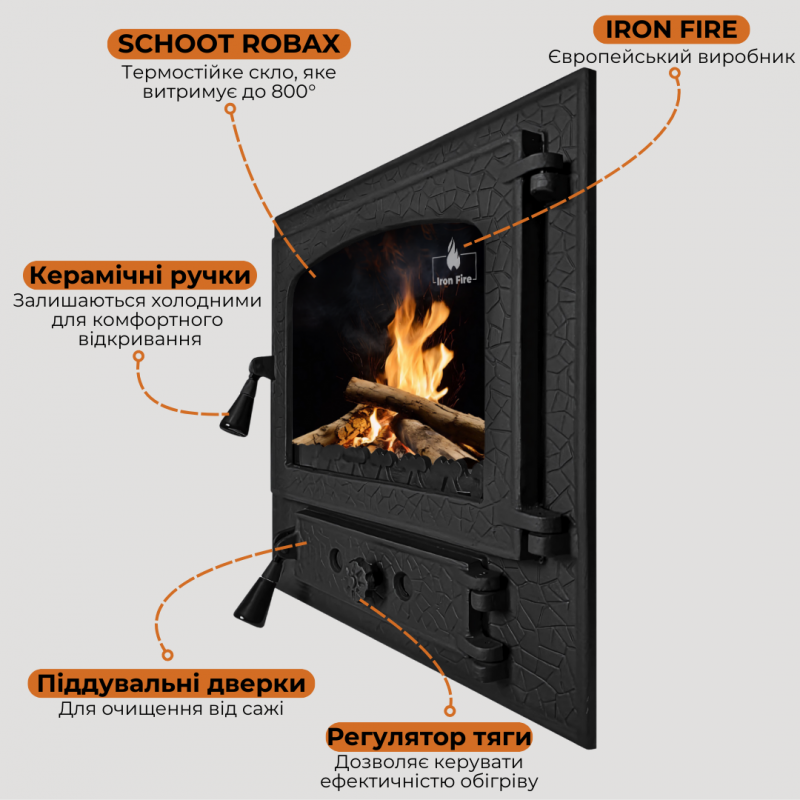 SCHOOT ROBAX
Термостійке скло, яке витримує до 800°

IRON FIRE
Європейський виробник

Iron Fire

Керамічні ручки
Залишаються холодними для комфортного відкривання

Піддувальні дверки
Для очищення від сажі

Регулятор тяги
Дозволяє керувати ефективністю обігріву