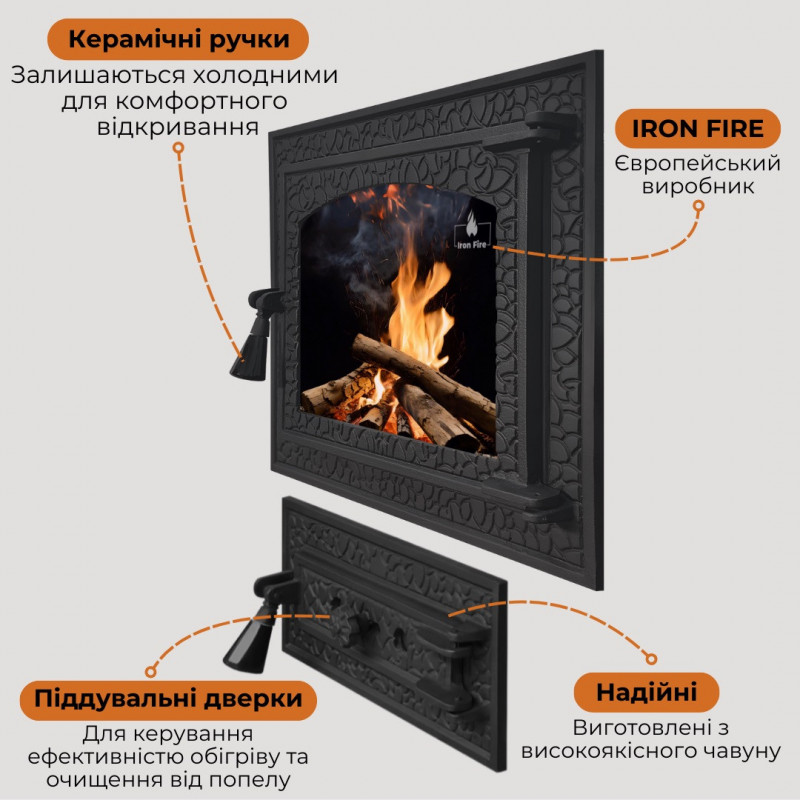 Керамічні ручки
Залишаються холодними для комфортного відкривання

IRON FIRE
Європейський виробник

Iron Fire

Піддувальні дверки
Для керування ефективністю обігріву та очищення від попелу

Надійні
Виготовлені з високоякісного чавуну