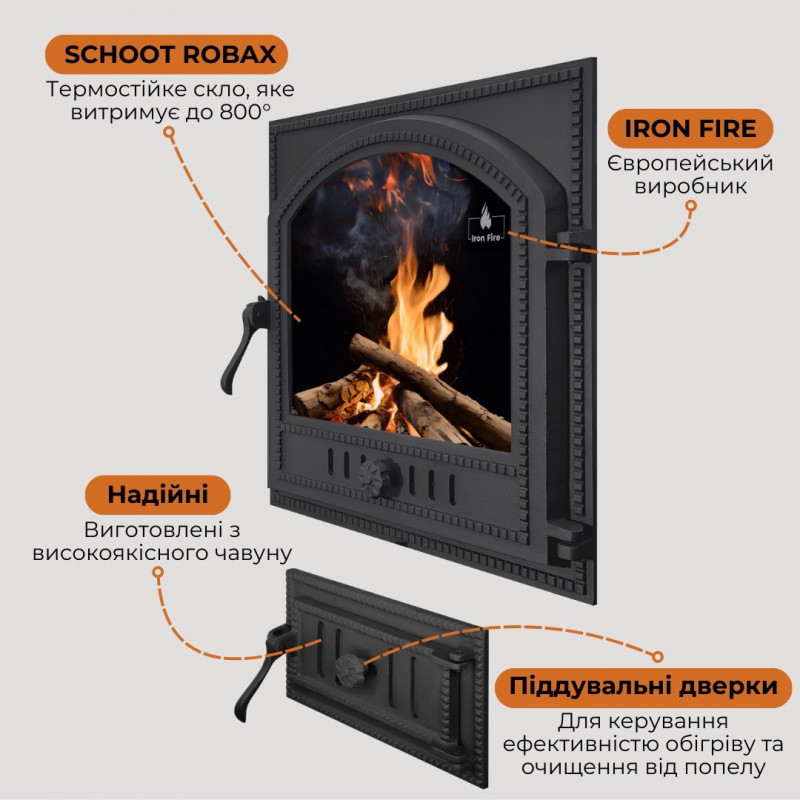 SCHOOT ROBAX

Термостійке скло, яке витримує до 800°

IRON FIRE

Європейський виробник

Iron Fire

Надійні

Виготовлені з високоякісного чавуну

Піддувальні дверки

Для керування ефективністю обігріву та очищення від попелу